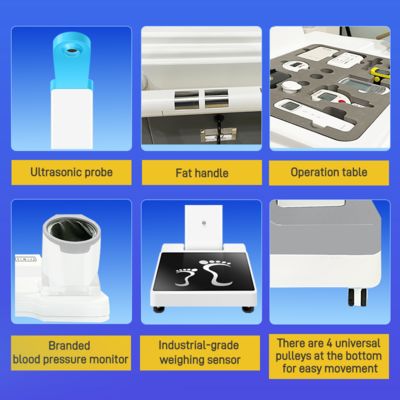 Ultrasonic probe

Fat handle

Operation table

Branded blood pressure monitor

Industrial-grade weighing sensor

There are 4 universal pulleys at the bottom for easy movement